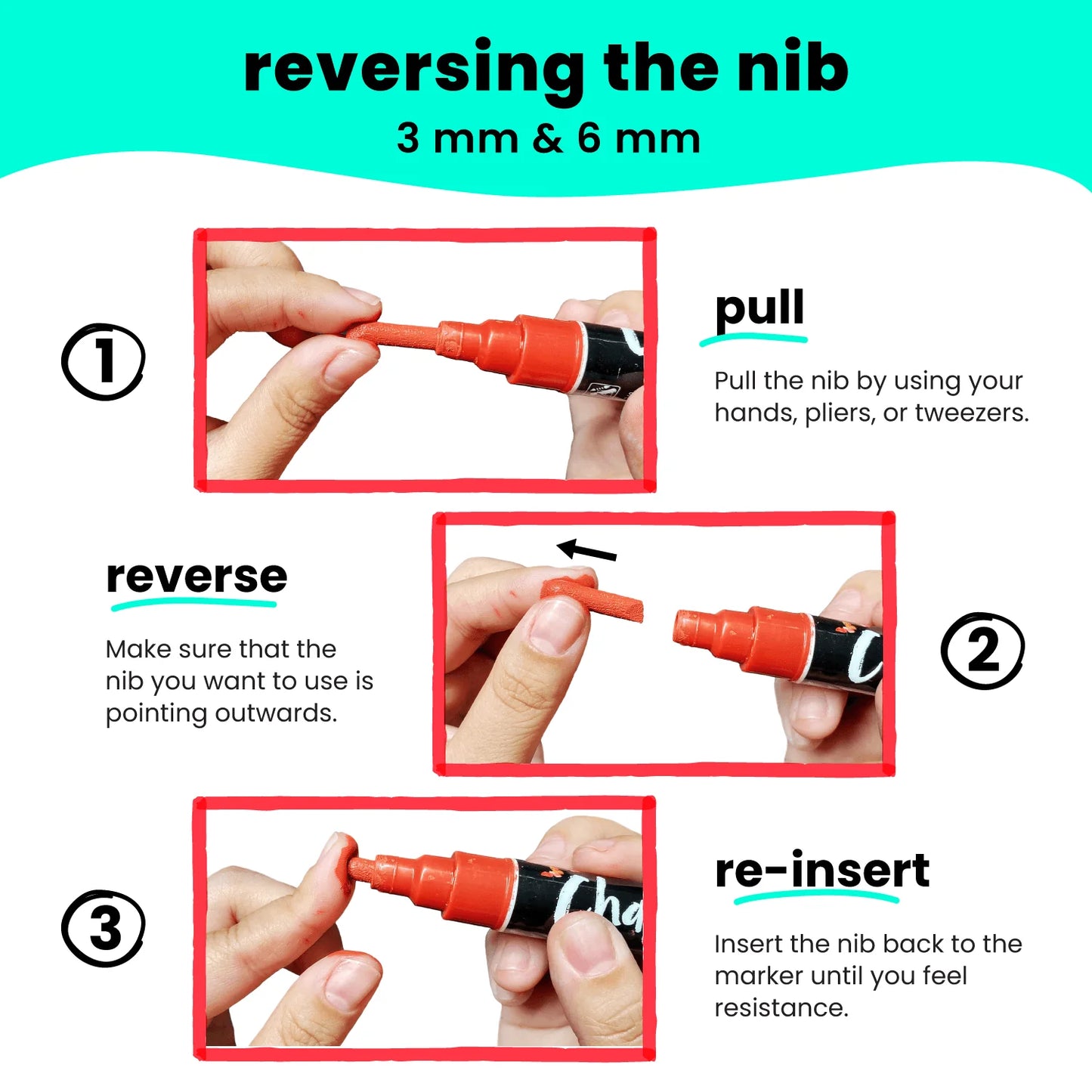 reversing the nib
3 mm & 6 mm

1

pull

Pull the nib by using your hands, pliers, or tweezers.

reverse

Make sure that the nib you want to use is pointing outwards.

2

3

re-insert

Insert the nib back to the marker until you feel resistance.