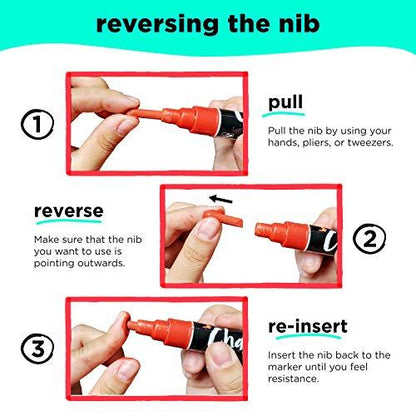 reversing the nib

1

pull

Pull the nib by using your hands, pliers, or tweezers.

reverse

Make sure that the nib you want to use is pointing outwards.

2

3

re-insert

Insert the nib back to the marker until you feel resistance.