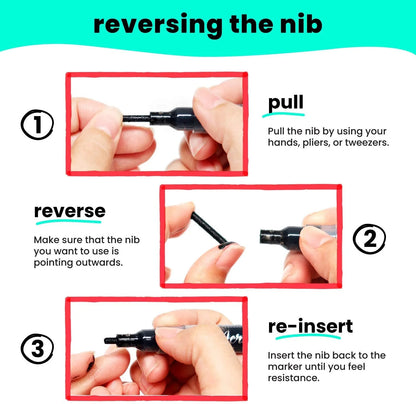 reversing the nib

1

pull

Pull the nib by using your hands, pliers, or tweezers.

reverse

Make sure that the nib you want to use is pointing outwards.

2

3

re-insert

Insert the nib back to the marker until you feel resistance.